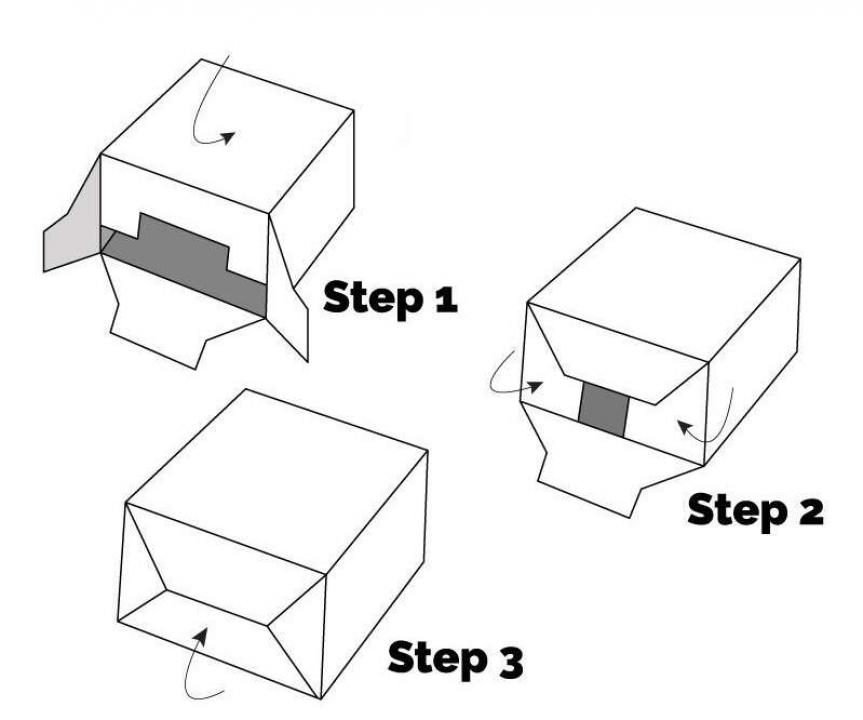 Step 1

Step 2

Step 3